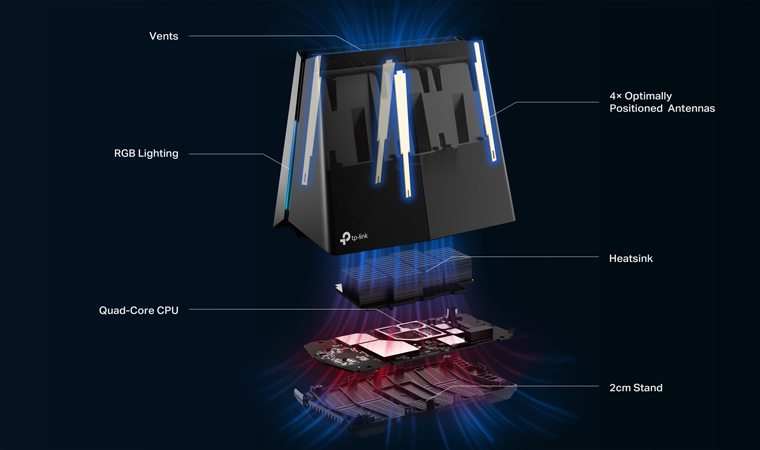 Vents

4× Optimally
Positioned Antennas

RGB Lighting

tp-link

Heatsink

Quad-Core CPU

2cm Stand