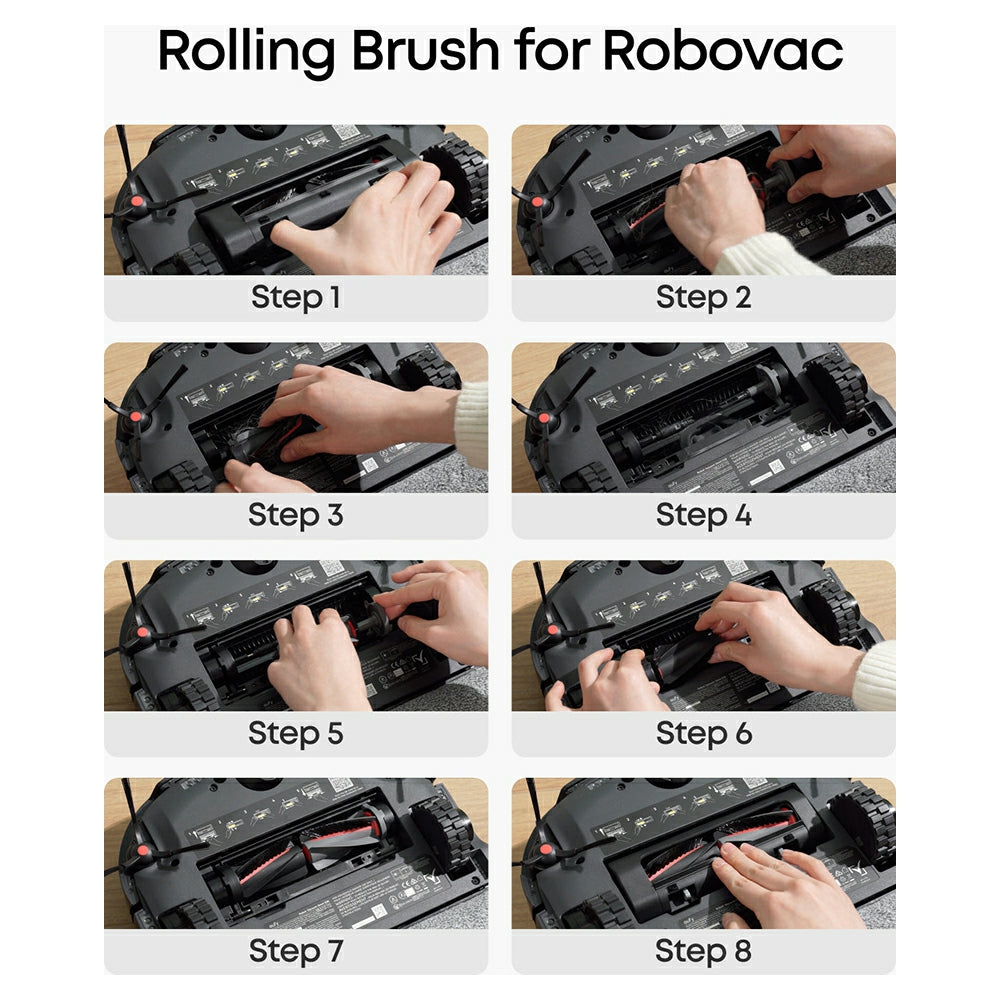 Rolling Brush for Robovac

Step 1

Step 2

Step 3

Step 4

Step 5

Step 6

Step 7

Step 8