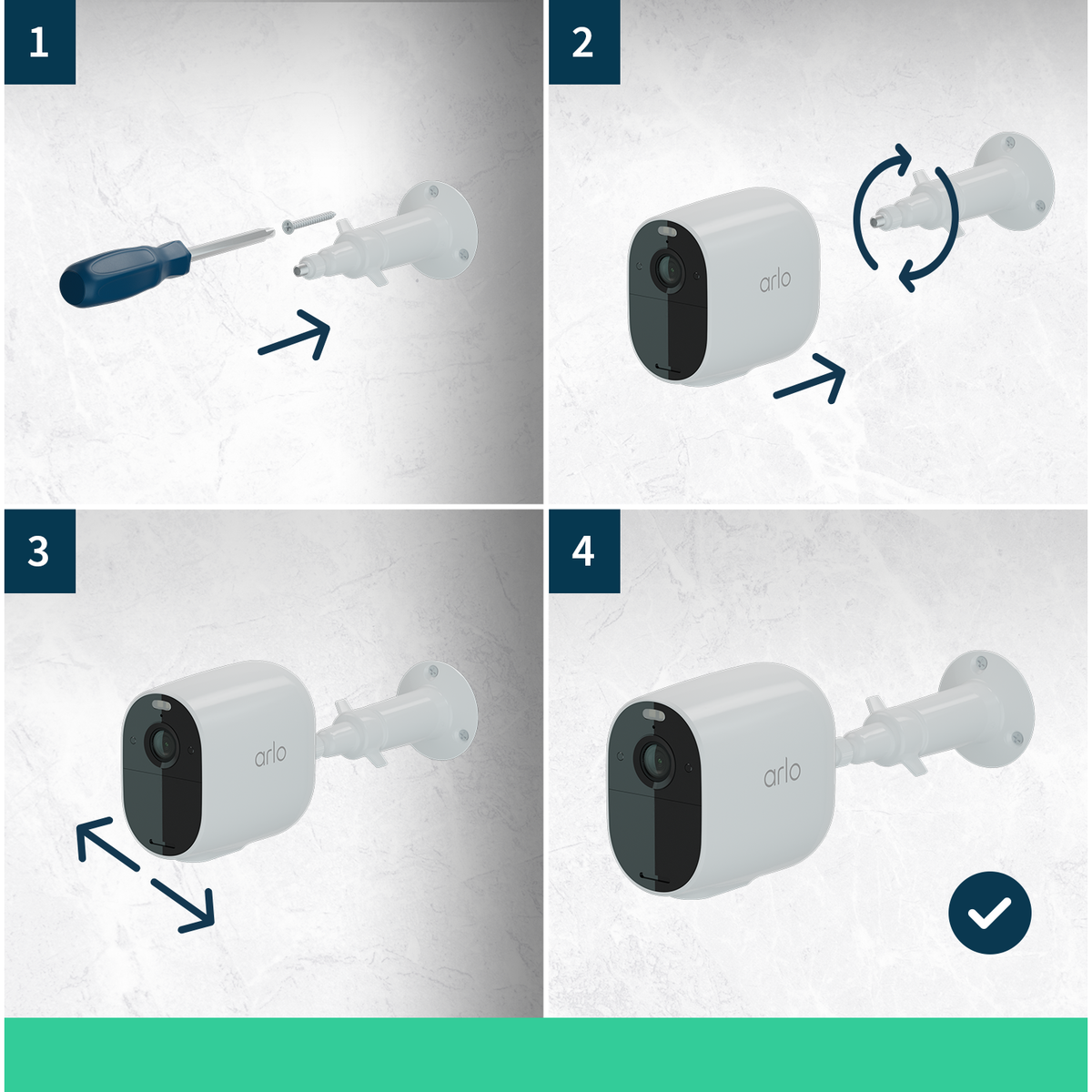 1

2

arlo

3

arlo

4

arlo