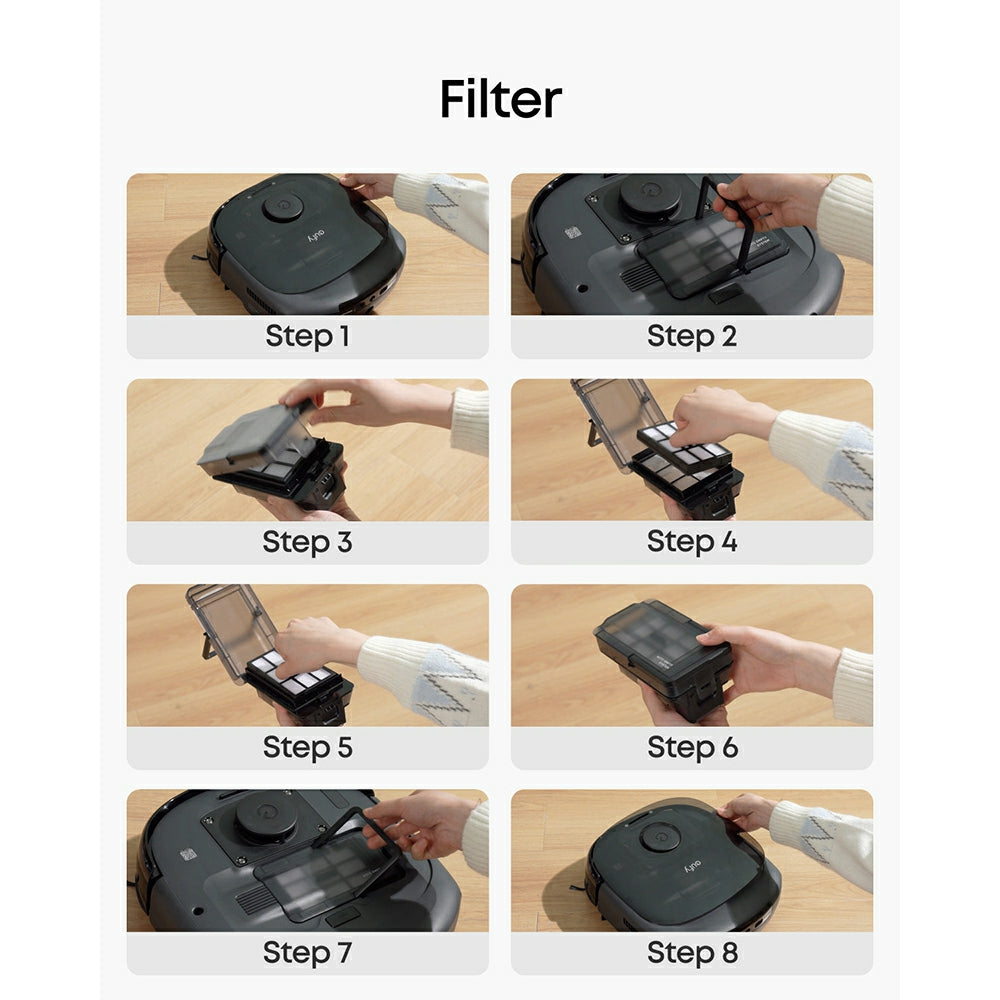 Filter

eufy

Step 1

Step 2

Step 3

Step 4

Step 5

Step 6

Step 7

eufy

Step 8