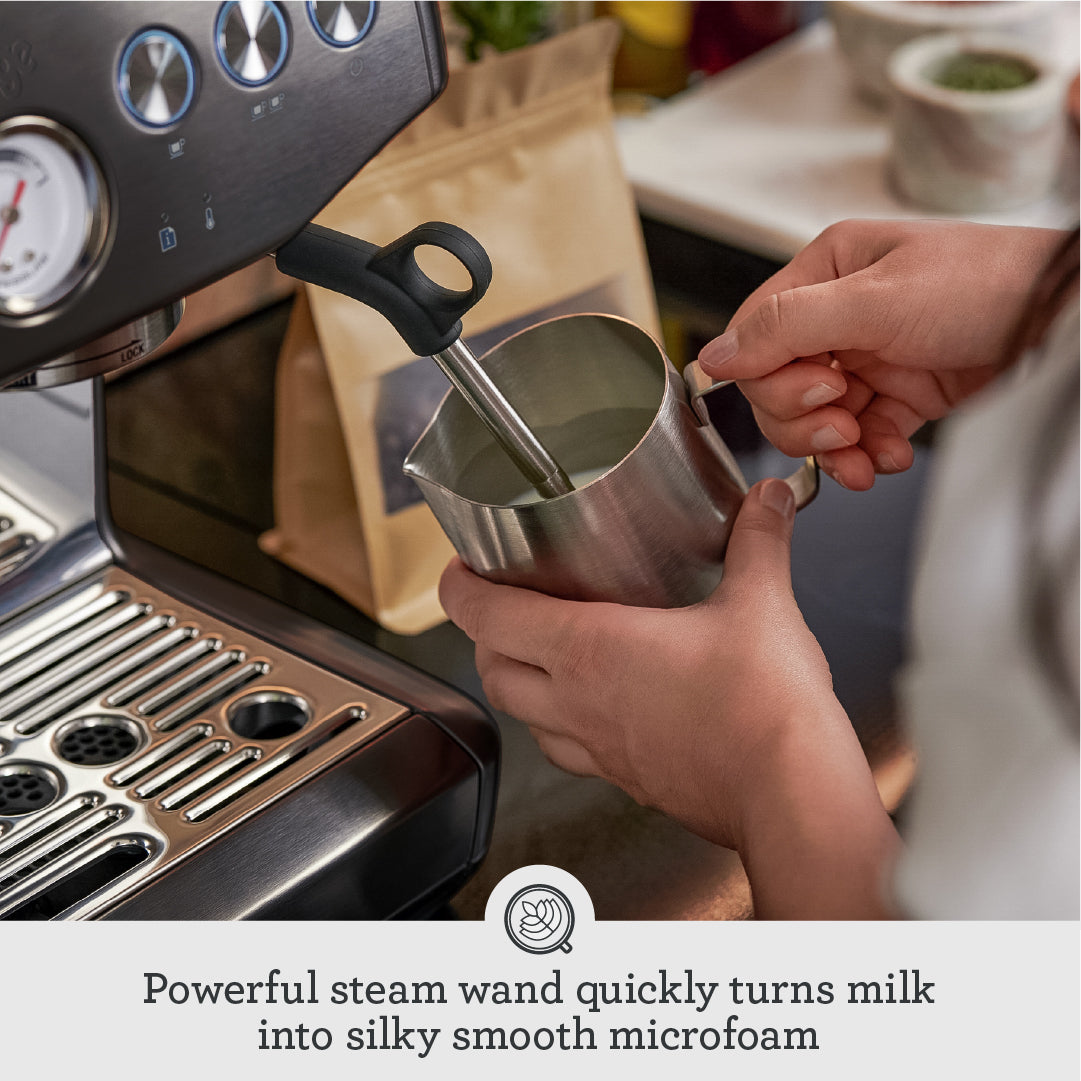 LOCK

Powerful steam wand quickly turns milk into silky smooth microfoam