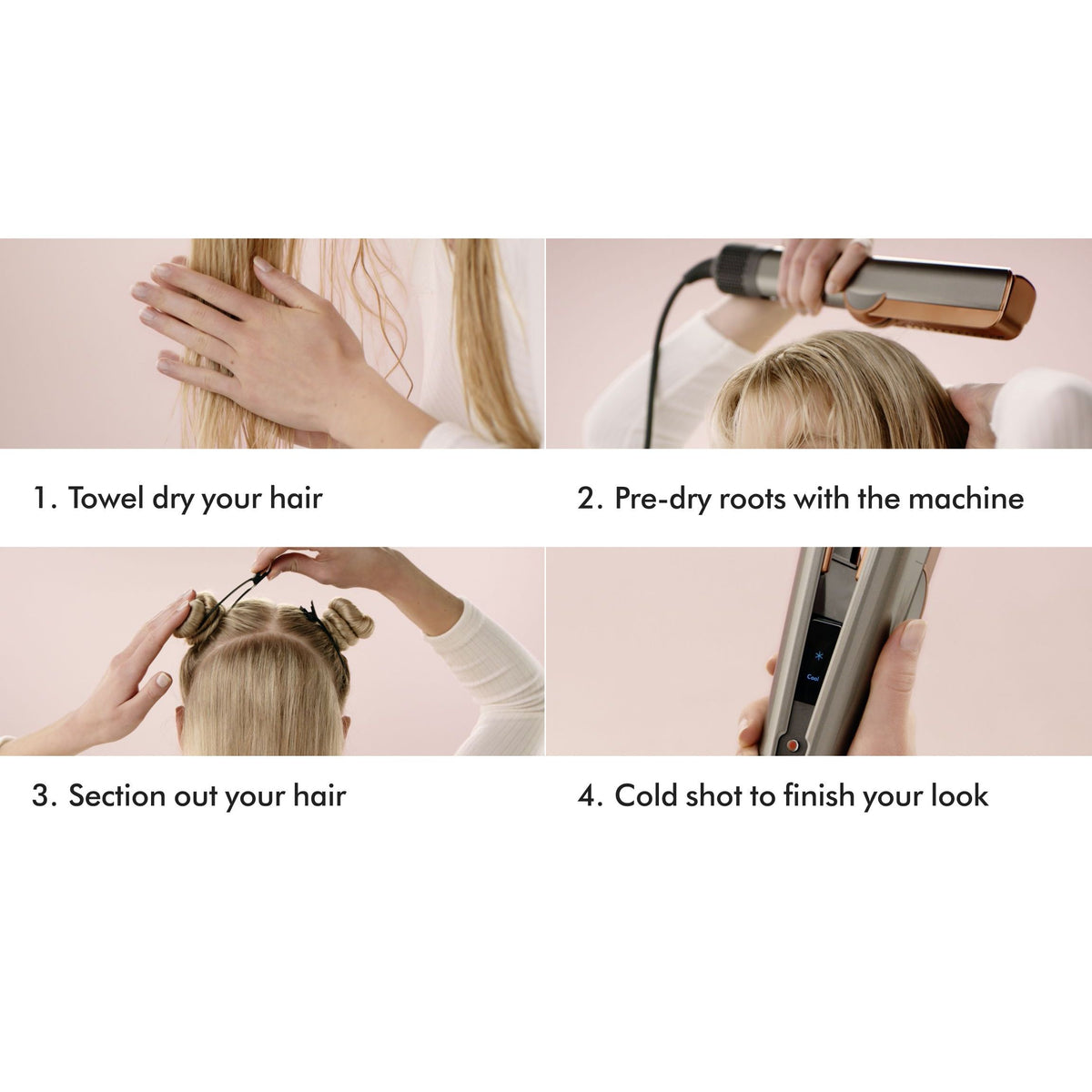 1. Towel dry your hair

2. Pre-dry roots with the machine

3. Section out your hair

Cool

4. Cold shot to finish your look